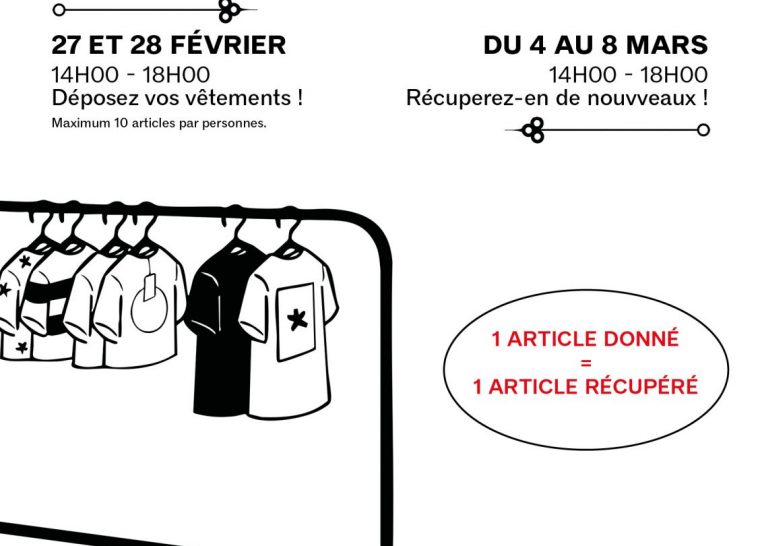 27 ET 28 FÉVRIER
14H00 - 18H00
Déposez vos vêtements !
Maximum 10 articles par personnes.

DU 4 AU 8 MARS
14H00 - 18H00
Récuperez-en de nouvveaux !

1 ARTICLE DONNÉ
=
1 ARTICLE RÉCUPÉRÉ